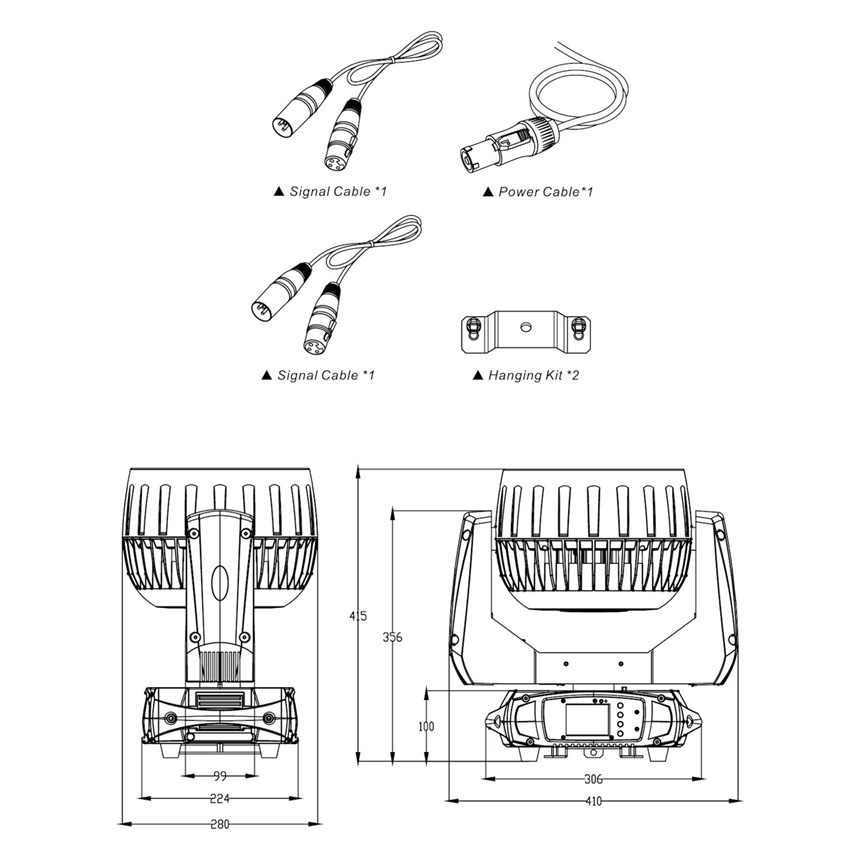 ▲ Signal Cable *1

▲ Power Cable*1

▲ Signal Cable *1

▲ Hanging Kit *2

99

224

280

415

356

100

306

410